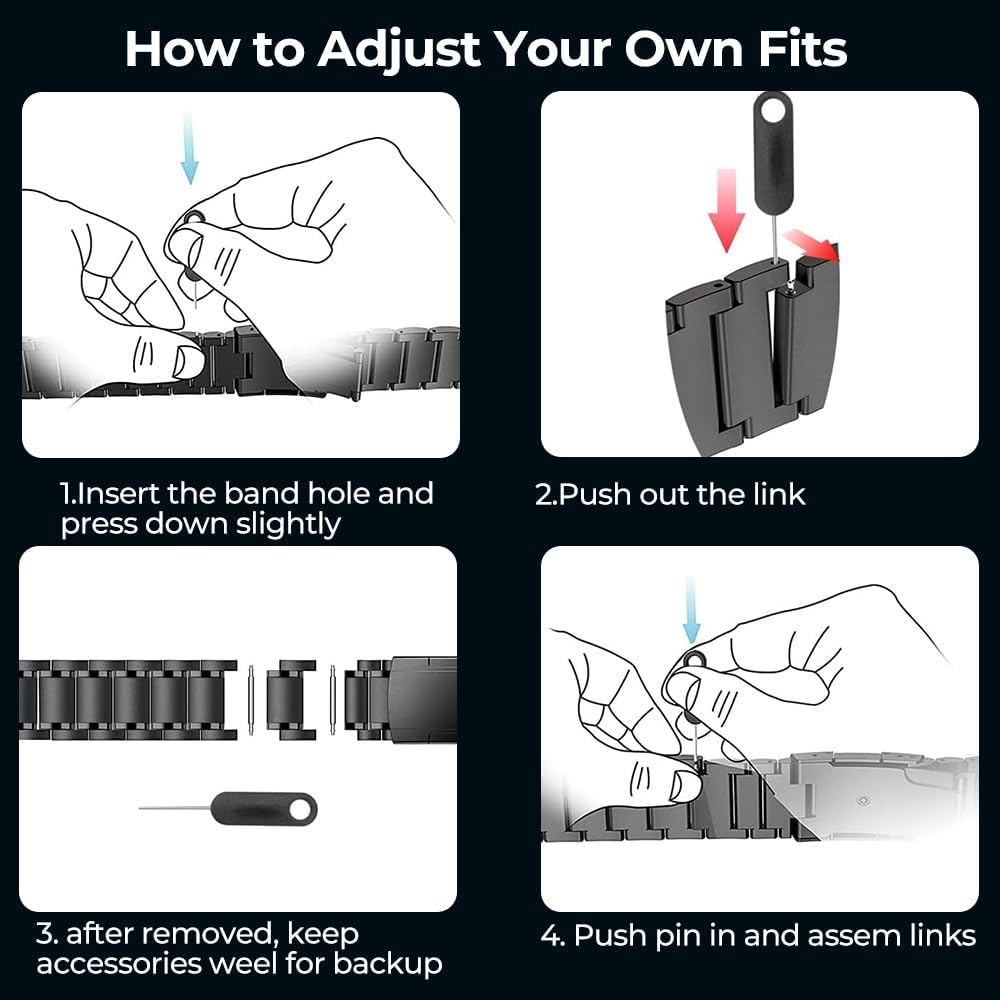 How to Adjust Your Own Fits

1.Insert the band hole and press down slightly

2.Push out the link

3. after removed, keep accessories weel for backup

4. Push pin in and assem links